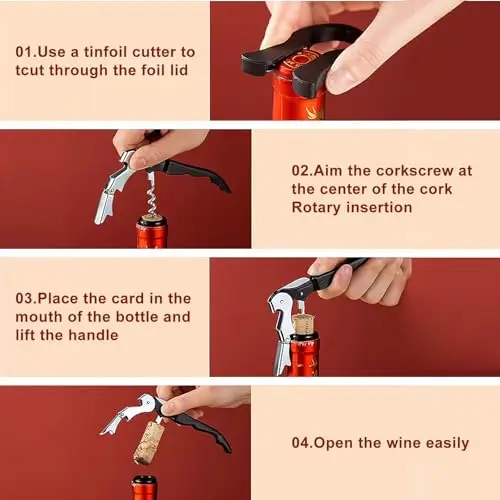 01.Use a tinfoil cutter to tcut through the foil lid

02.Aim the corkscrew at the center of the cork Rotary insertion

03.Place the card in the mouth of the bottle and lift the handle

04.Open the wine easily