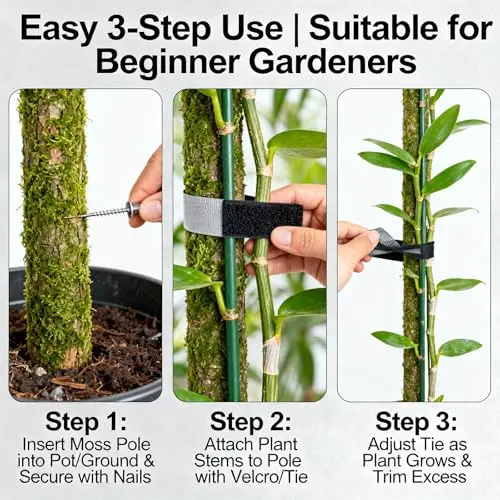 Easy 3-Step Use | Suitable for Beginner Gardeners

Step 1:
Insert Moss Pole into Pot/Ground & Secure with Nails

Step 2:
Attach Plant Stems to Pole with Velcro/Tie

Step 3:
Adjust Tie as Plant Grows & Trim Excess