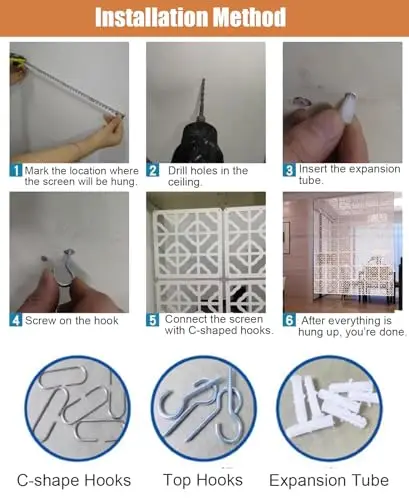 Installation Method

1 Mark the location where the screen will be hung.

2 Drill holes in the ceiling.

3 Insert the expansion tube.

4 Screw on the hook

5 Connect the screen with C-shaped hooks.

6 After everything is hung up, you're done.

C-shape Hooks

Top Hooks

Expansion Tube