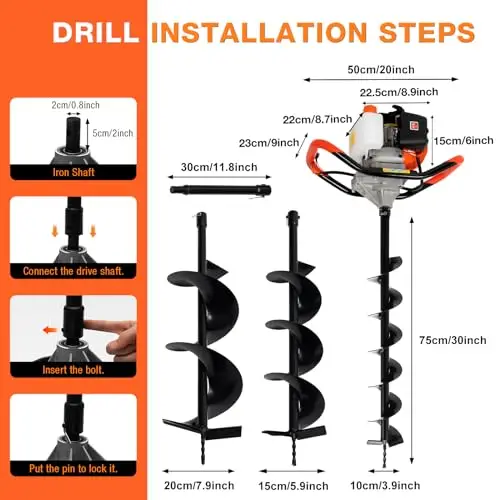 DRILL INSTALLATION STEPS

2cm/0.8inch
5cm/2inch
Iron Shaft

Connect the drive shaft.

Insert the bolt.

Put the pin to lock it.

50cm/20inch
22.5cm/8.9inch
22cm/8.7inch
23cm/9inch
15cm/6inch
30cm/11.8inch
75cm/30inch
20cm/7.9inch
15cm/5.9inch
10cm/3.9inch