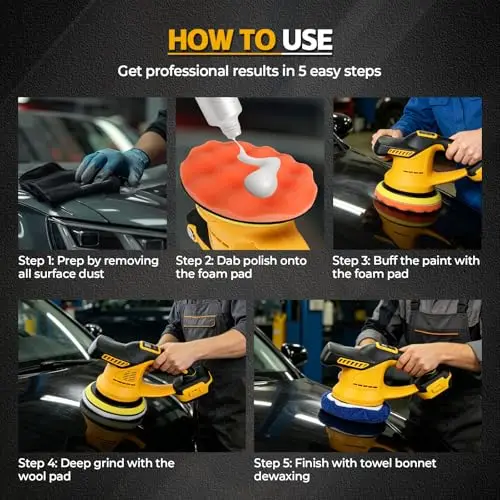 HOW TO USE

Get professional results in 5 easy steps

Step 1: Prep by removing all surface dust

Step 2: Dab polish onto the foam pad

Step 3: Buff the paint with the foam pad

Step 4: Deep grind with the wool pad

Step 5: Finish with towel bonnet dewaxing